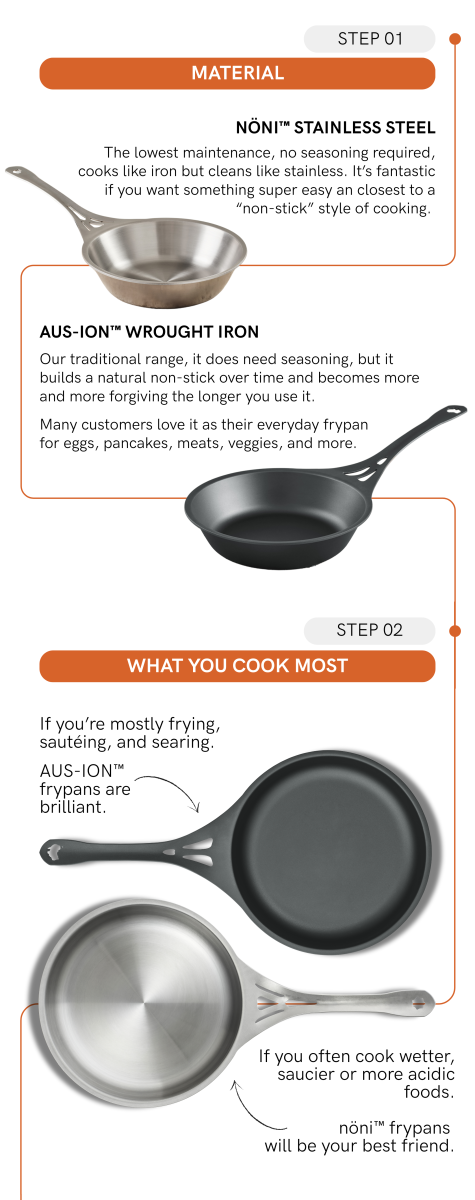 STEP 01

MATERIAL

NÖNI™ STAINLESS STEEL

The lowest maintenance, no seasoning required, cooks like iron but cleans like stainless. It's fantastic if you want something super easy an closest to a "non-stick" style of cooking.

AUS-ION™ WROUGHT IRON

Our traditional range, it does need seasoning, but it builds a natural non-stick over time and becomes more and more forgiving the longer you use it.

Many customers love it as their everyday frypan for eggs, pancakes, meats, veggies, and more.

STEP 02

WHAT YOU COOK MOST

If you're mostly frying, sautéing, and searing.

AUS-ION™ frypans are brilliant.

If you often cook wetter, saucier or more acidic foods.

nöni™ frypans will be your best friend.